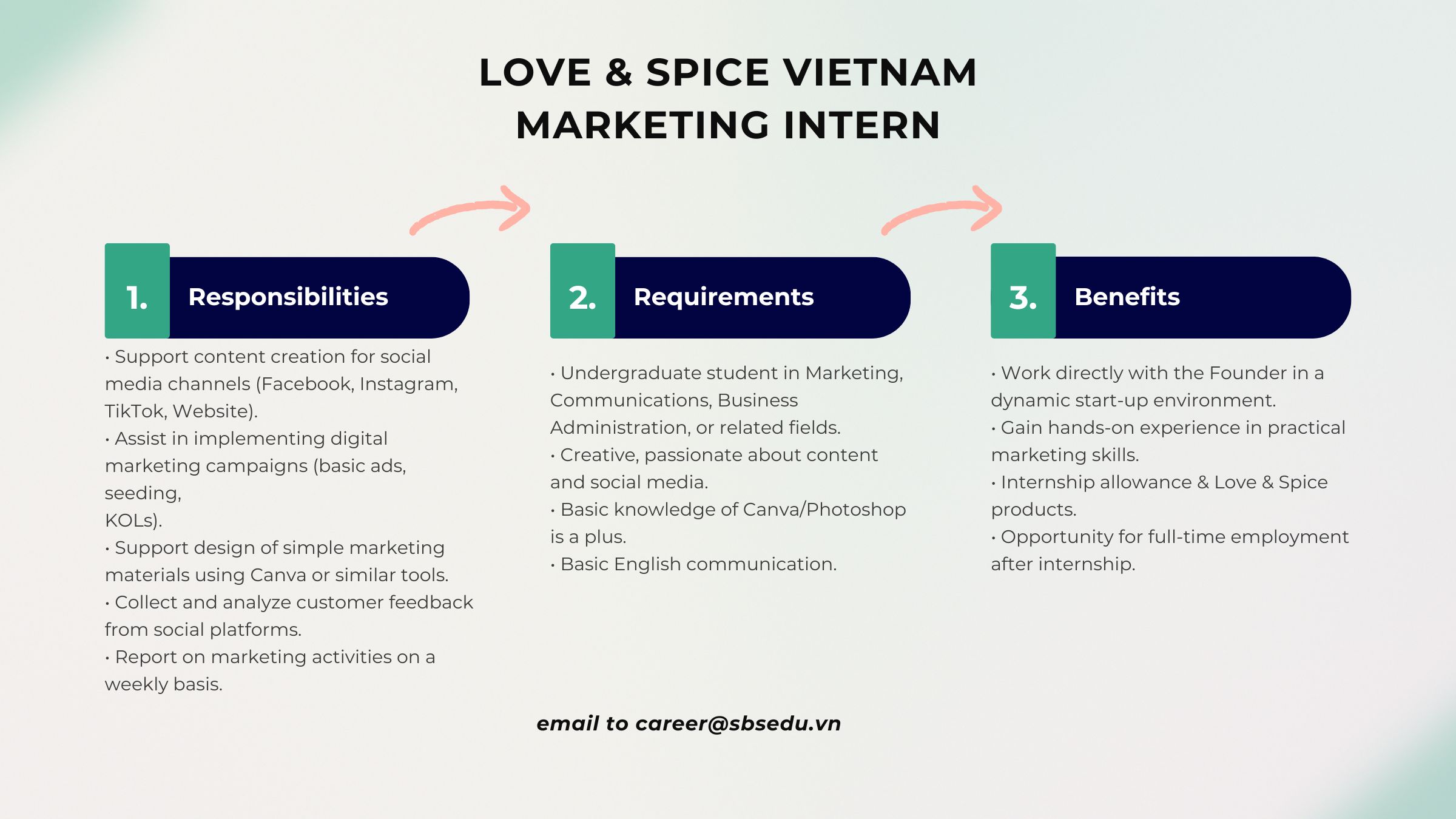 LOVE & SPICE VIETNAM
MARKETING INTERN

1. Responsibilities

• Support content creation for social media channels (Facebook, Instagram, TikTok, Website).
• Assist in implementing digital marketing campaigns (basic ads, seeding,
KOLs).
• Support design of simple marketing materials using Canva or similar tools.
• Collect and analyze customer feedback from social platforms.
• Report on marketing activities on a weekly basis.

2. Requirements

• Undergraduate student in Marketing, Communications, Business Administration, or related fields.
• Creative, passionate about content and social media.
• Basic knowledge of Canva/Photoshop is a plus.
• Basic English communication.

3. Benefits

• Work directly with the Founder in a dynamic start-up environment.
• Gain hands-on experience in practical marketing skills.
• Internship allowance & Love & Spice products.
• Opportunity for full-time employment after internship.

email to career@sbsedu.vn